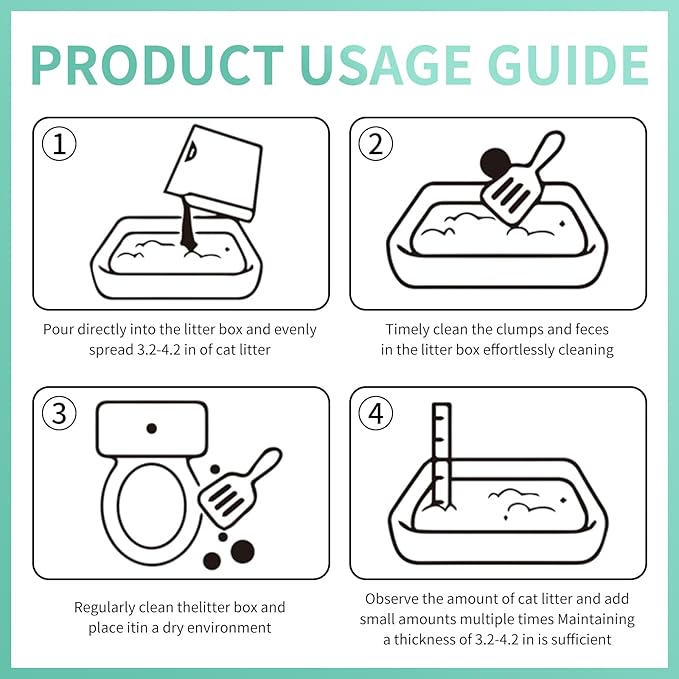 PRODUCT USAGE GUIDE

①

Pour directly into the litter box and evenly spread 3.2-4.2 in of cat litter

②

Timely clean the clumps and feces in the litter box effortlessly cleaning

③

Regularly clean thelitter box and place itin a dry environment

④

Observe the amount of cat litter and add small amounts multiple times Maintaining a thickness of 3.2-4.2 in is sufficient