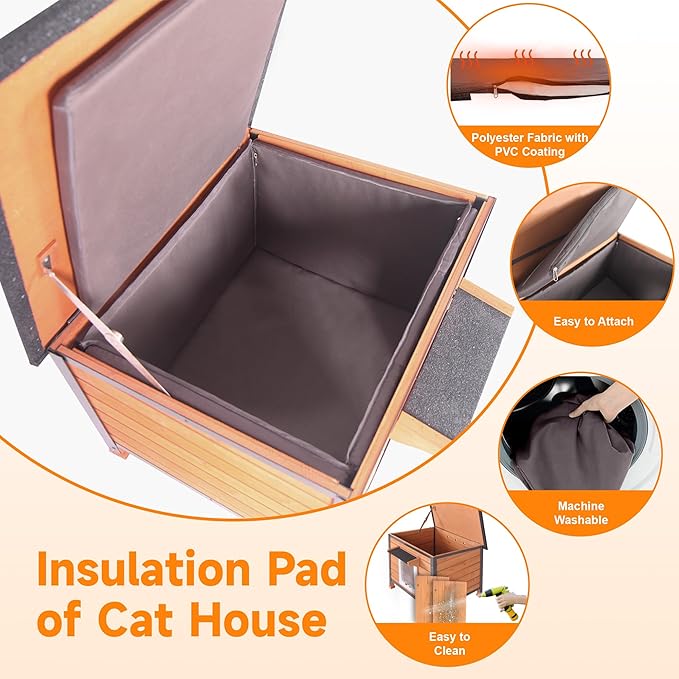 Polyester Fabric with PVC Coating

Easy to Attach

Machine Washable

Easy to Clean

Insulation Pad of Cat House