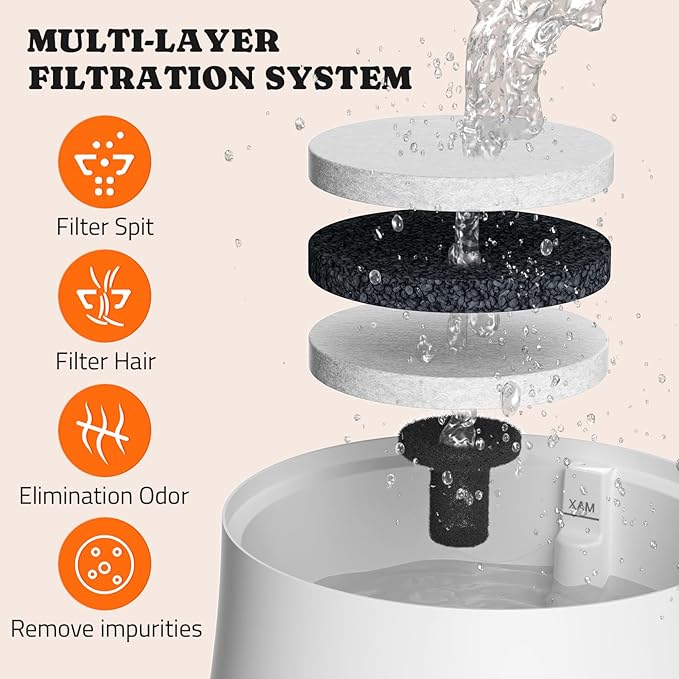 MULTI-LAYER FILTRATION SYSTEM

Filter Spit

Filter Hair

Elimination Odor

Remove impurities

XAM