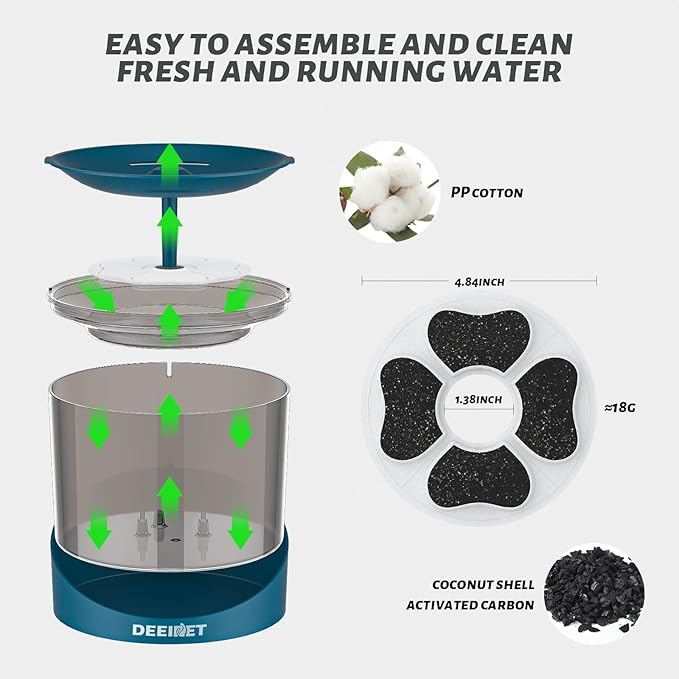 EASY TO ASSEMBLE AND CLEAN
FRESH AND RUNNING WATER

PP COTTON

4.84INCH

1.38INCH

≈18G

COCONUT SHELL
ACTIVATED CARBON

DEEIPET