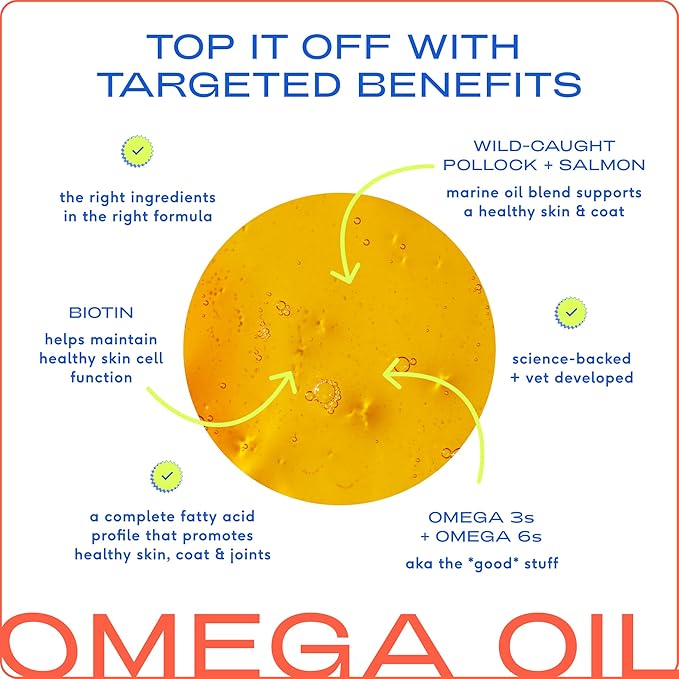 TOP IT OFF WITH TARGETED BENEFITS

the right ingredients in the right formula

WILD-CAUGHT POLLOCK + SALMON

marine oil blend supports a healthy skin & coat

BIOTIN

helps maintain healthy skin cell function

science-backed + vet developed

a complete fatty acid profile that promotes healthy skin, coat & joints

OMEGA 3s + OMEGA 6s

aka the *good* stuff

OMEGA OIL