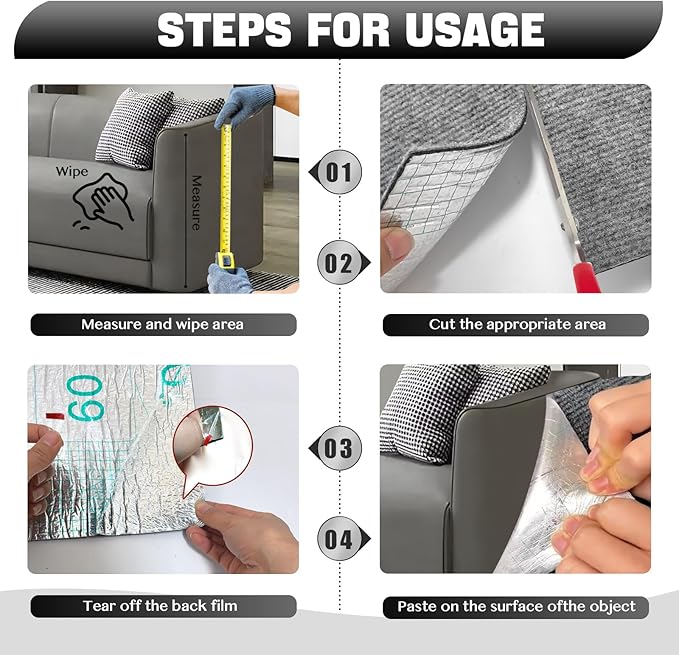 STEPS FOR USAGE

Wipe

Measure

01

02

Measure and wipe area

Cut the appropriate area

60

03

04

Tear off the back film

Paste on the surface ofthe object