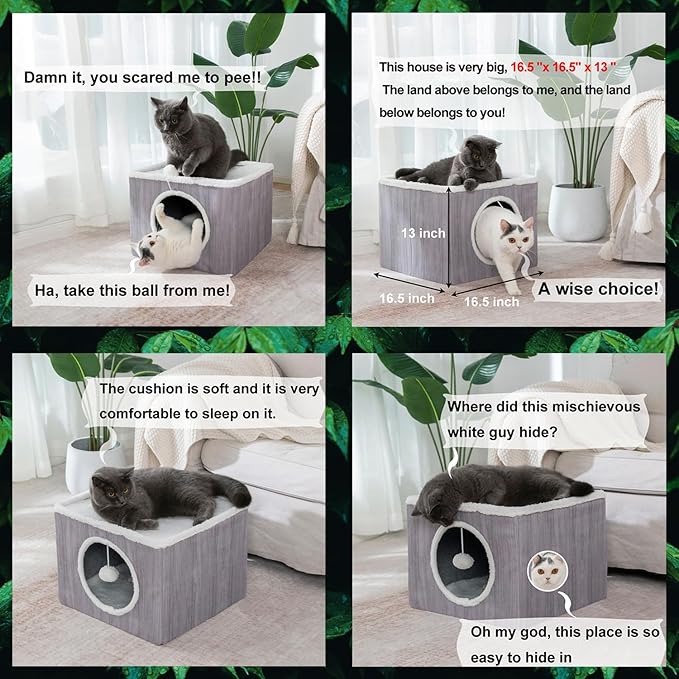 Damn it, you scared me to pee!!

Ha, take this ball from me!

This house is very big, 16.5 ''x 16.5'' x 13 '' The land above belongs to me, and the land below belongs to you!

13 inch

16.5 inch

16.5 inch

A wise choice!

The cushion is soft and it is very comfortable to sleep on it.

Where did this mischievous white guy hide?

Oh my god, this place is so easy to hide in