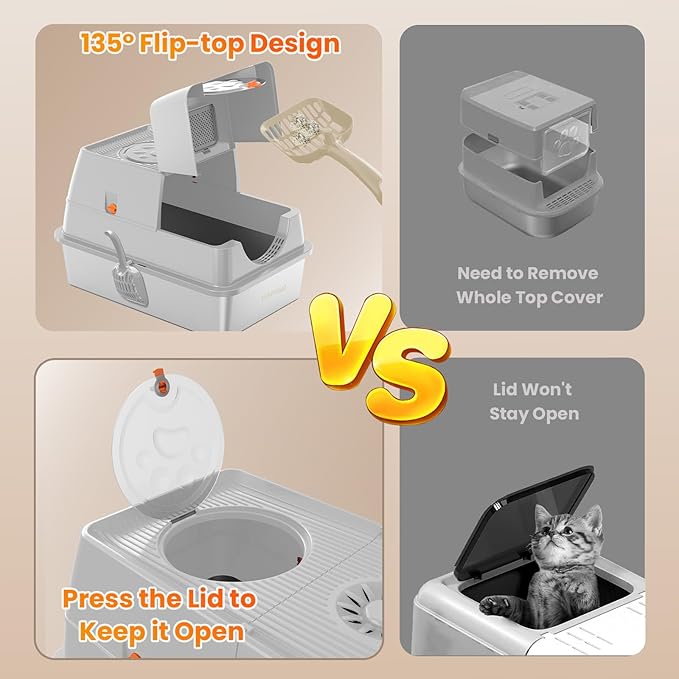 135° Flip-top Design

Need to Remove Whole Top Cover

VS

Lid Won't Stay Open

Press the Lid to Keep it Open