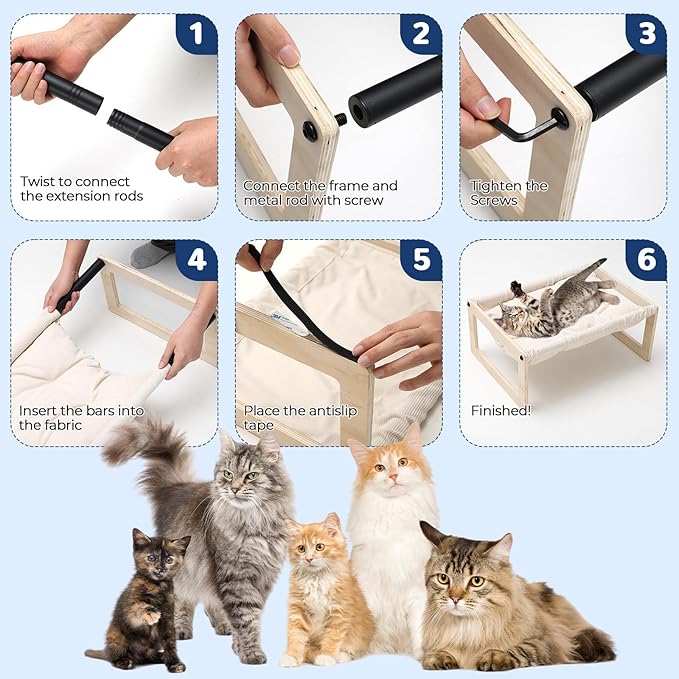 1

Twist to connect the extension rods

2

Connect the frame and metal rod with screw

3

Tighten the Screws

4

Insert the bars into the fabric

5

Place the antislip tape

6

Finished!