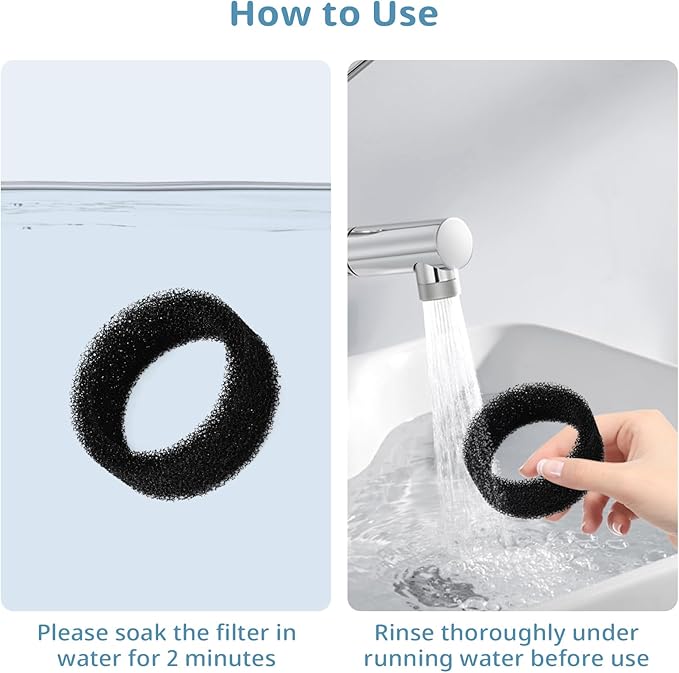 How to Use

Please soak the filter in water for 2 minutes

Rinse thoroughly under running water before use