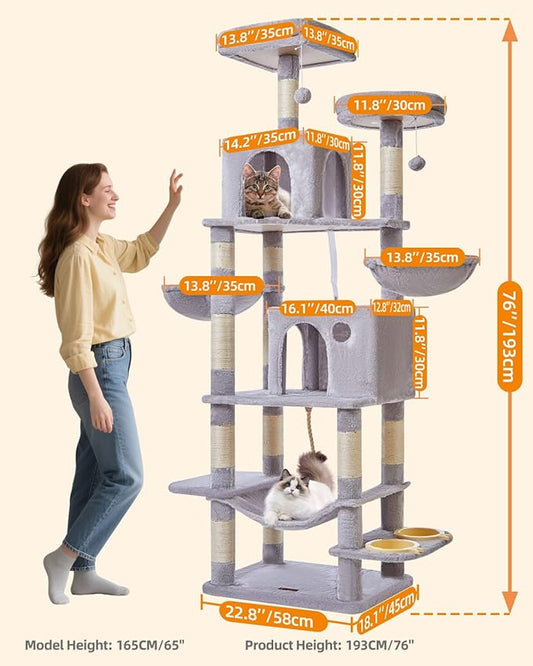 13.8''/35cm
13.8''/35cm
11.8''/30cm
14.2''/35cm
11.8''/30cm
11.8''/30cm
13.8''/35cm
13.8''/35cm
16.1''/40cm
12.8''/32cm
11.8''/30cm
76''/193cm
22.8''/58cm
18.1''/45cm

Model Height: 165CM/65"
Product Height: 193CM/76"