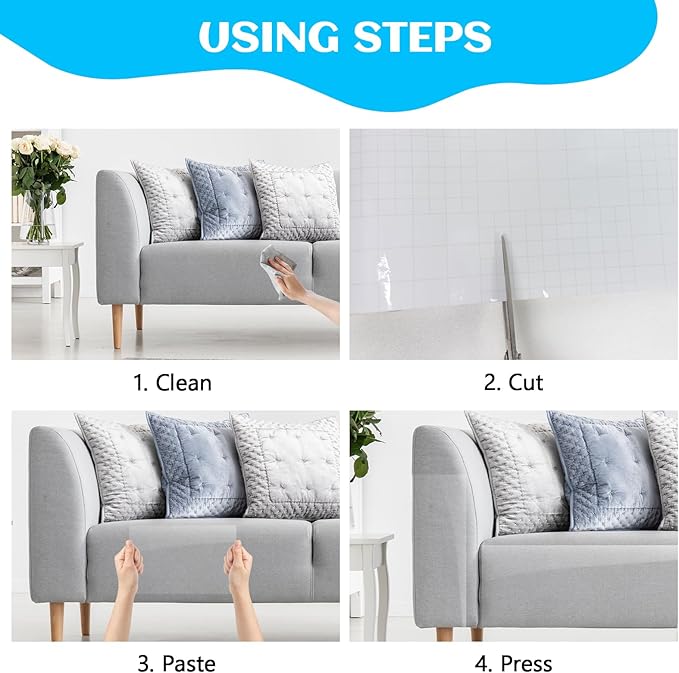 USING STEPS

1. Clean

2. Cut

3. Paste

4. Press