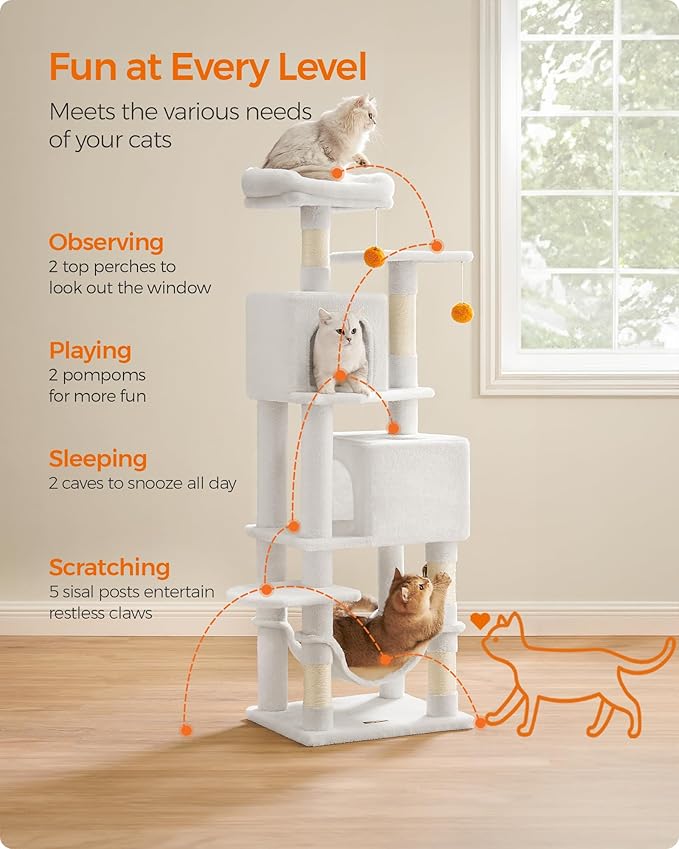 Fun at Every Level

Meets the various needs of your cats

Observing
2 top perches to look out the window

Playing
2 pompoms for more fun

Sleeping
2 caves to snooze all day

Scratching
5 sisal posts entertain restless claws