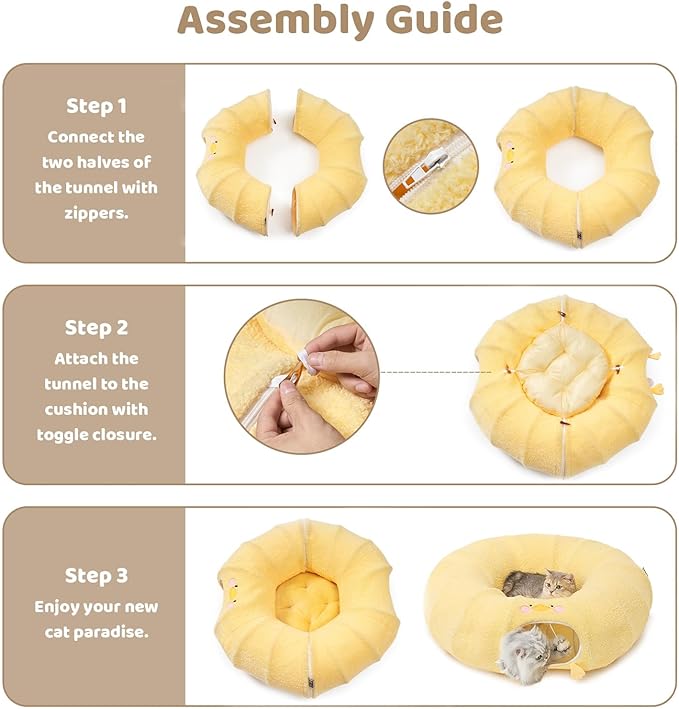 Assembly Guide

Step 1
Connect the two halves of the tunnel with zippers.

Step 2
Attach the tunnel to the cushion with toggle closure.

Step 3
Enjoy your new cat paradise.