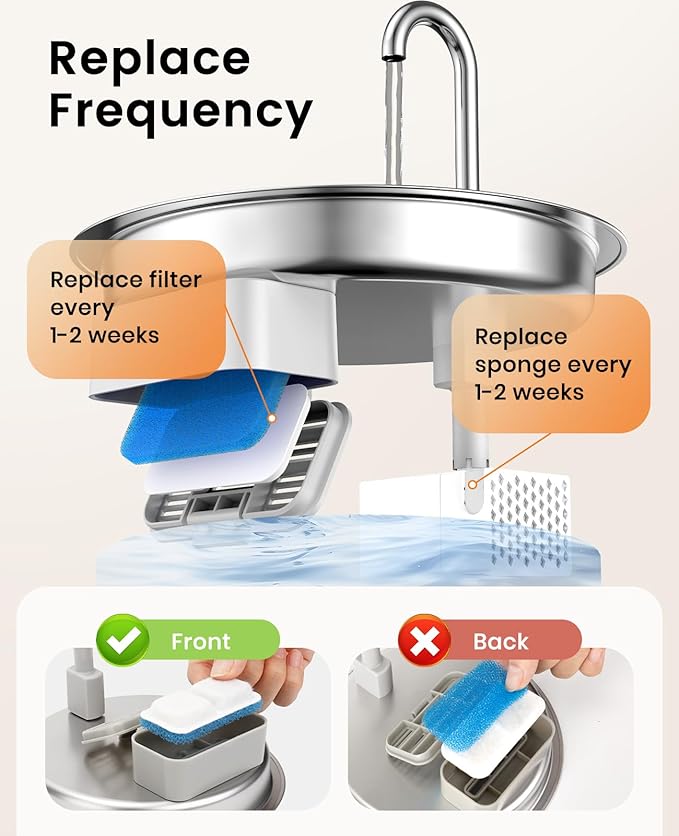 Replace Frequency

Replace filter every 1-2 weeks

Replace sponge every 1-2 weeks

Front

Back