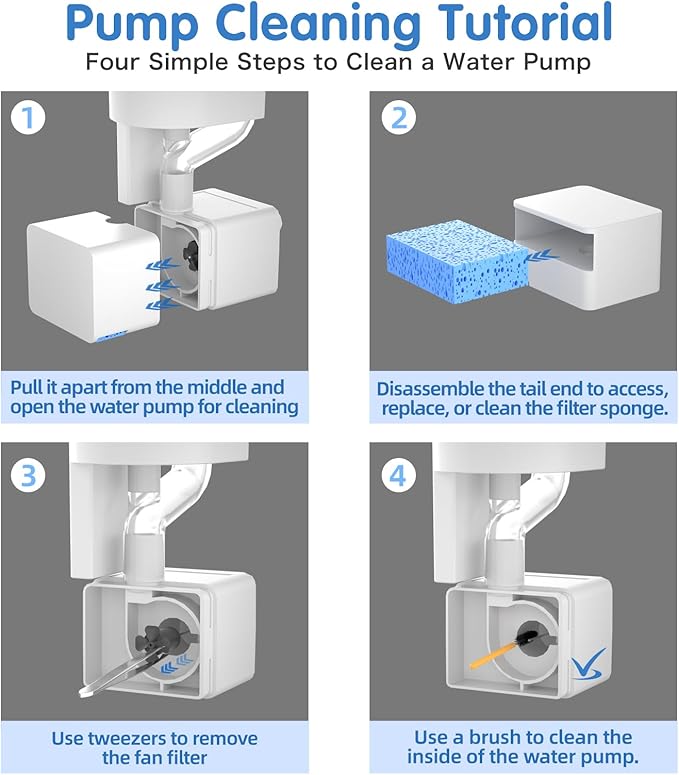 Pump Cleaning Tutorial
Four Simple Steps to Clean a Water Pump

1

Pull it apart from the middle and open the water pump for cleaning

2

Disassemble the tail end to access, replace, or clean the filter sponge.

3

Use tweezers to remove the fan filter

4

Use a brush to clean the inside of the water pump.