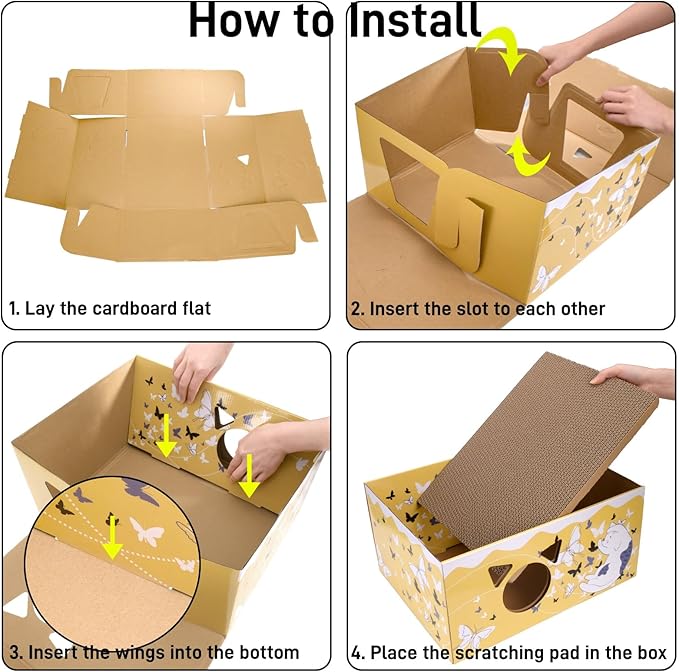 How to Install

1. Lay the cardboard flat

2. Insert the slot to each other

3. Insert the wings into the bottom

4. Place the scratching pad in the box