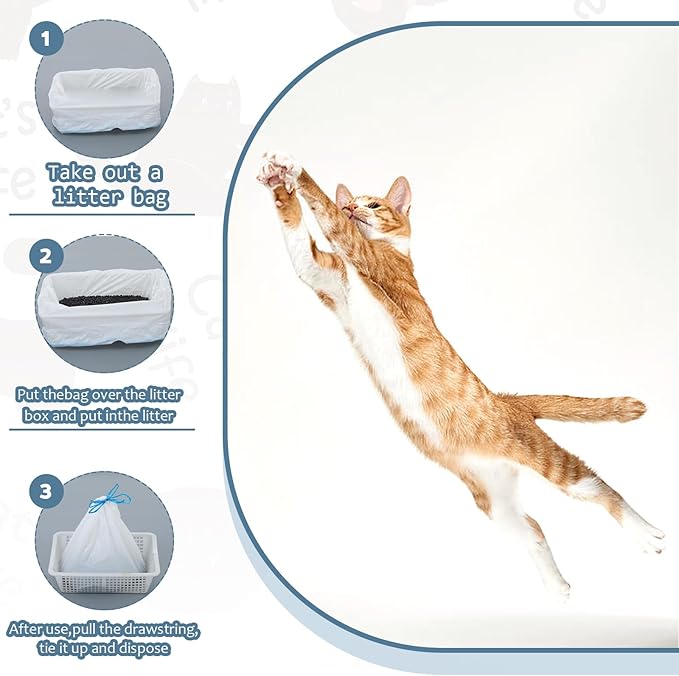 1

Take out a litter bag

2

Put thebag over the litter box and put inthe litter

3

After use,pull the drawstring, tie it up and dispose