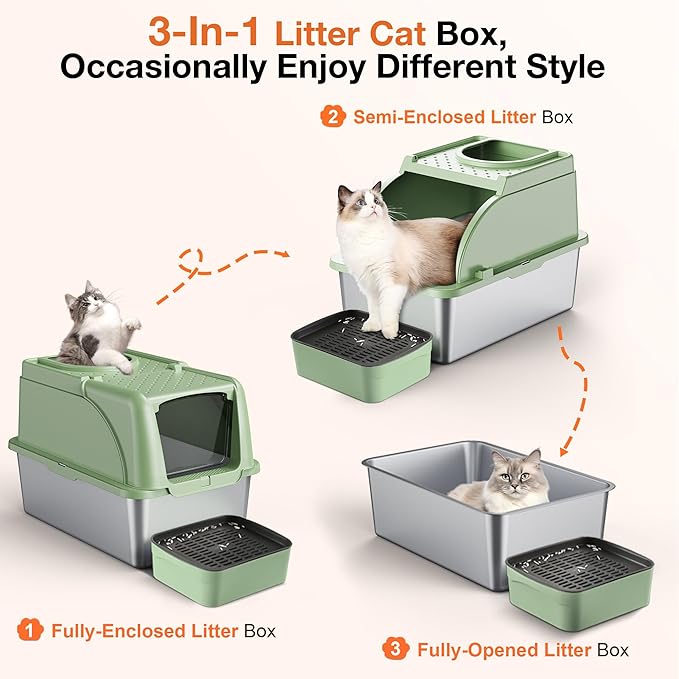 3-In-1 Litter Cat Box,
Occasionally Enjoy Different Style

2 Semi-Enclosed Litter Box

1 Fully-Enclosed Litter Box

3 Fully-Opened Litter Box