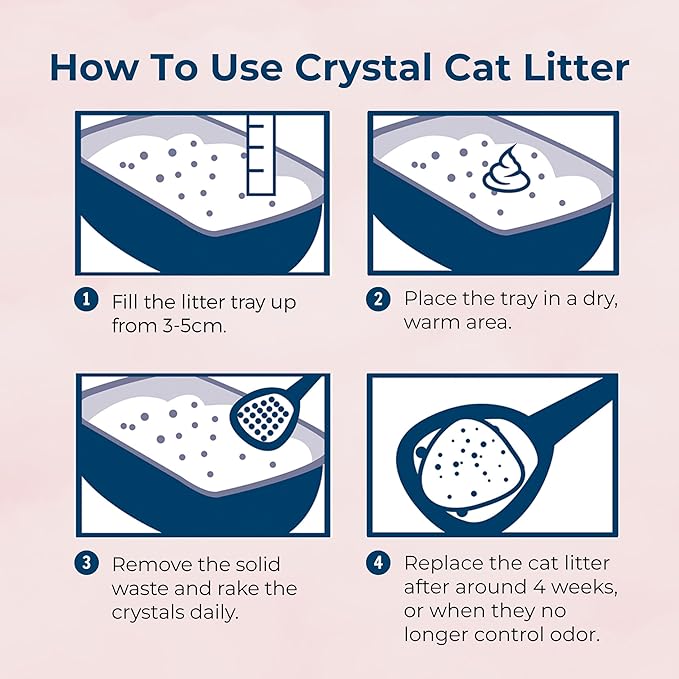 How To Use Crystal Cat Litter

1 Fill the litter tray up from 3-5cm.

2 Place the tray in a dry, warm area.

3 Remove the solid waste and rake the crystals daily.

4 Replace the cat litter after around 4 weeks, or when they no longer control odor.