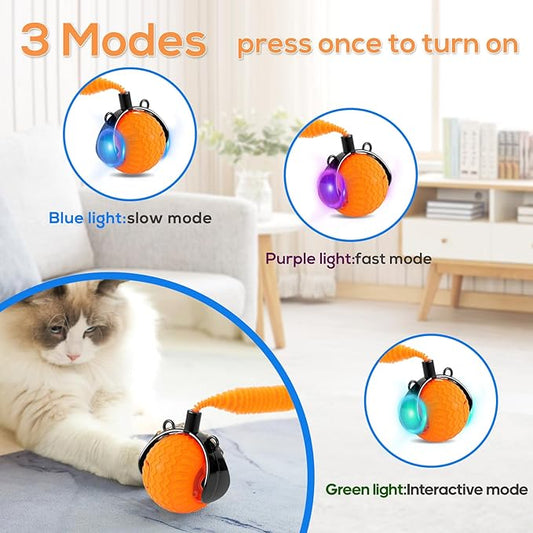 3 Modes press once to turn on

Blue light:slow mode

Purple light:fast mode

Green light:Interactive mode