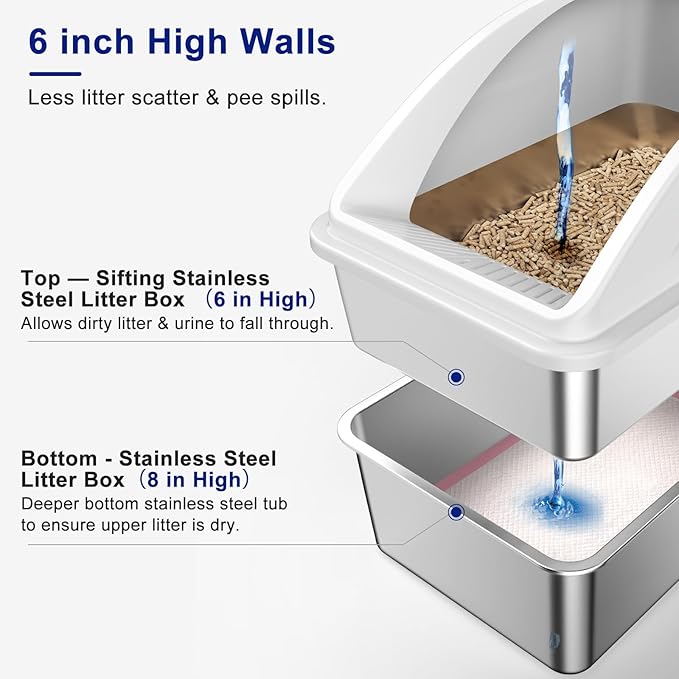 6 inch High Walls

Less litter scatter & pee spills.

Top — Sifting Stainless Steel Litter Box （6 in High）
Allows dirty litter & urine to fall through.

Bottom - Stainless Steel Litter Box（8 in High）
Deeper bottom stainless steel tub to ensure upper litter is dry.