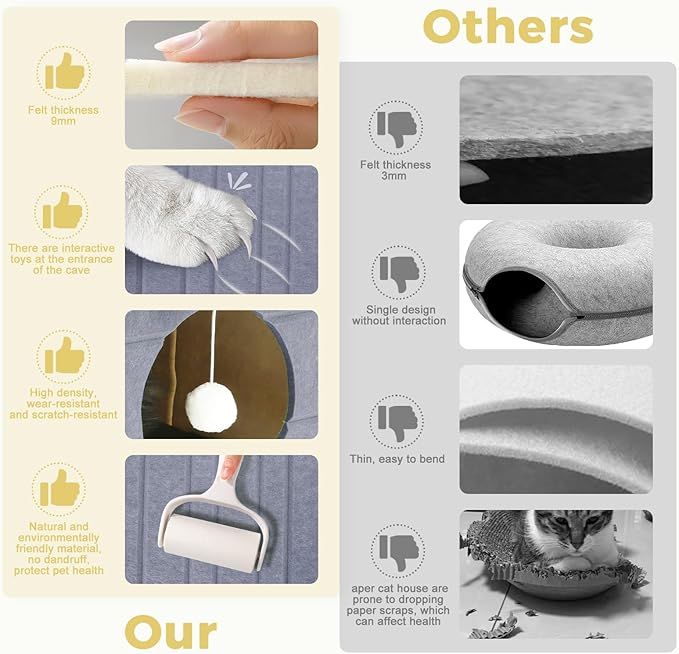 Felt thickness 9mm

There are interactive toys at the entrance of the cave

High density, wear-resistant and scratch-resistant

Natural and environmentally friendly material, no dandruff, protect pet health

Our

Others

Felt thickness 3mm

Single design without interaction

Thin, easy to bend

aper cat house are prone to dropping paper scraps, which can affect health