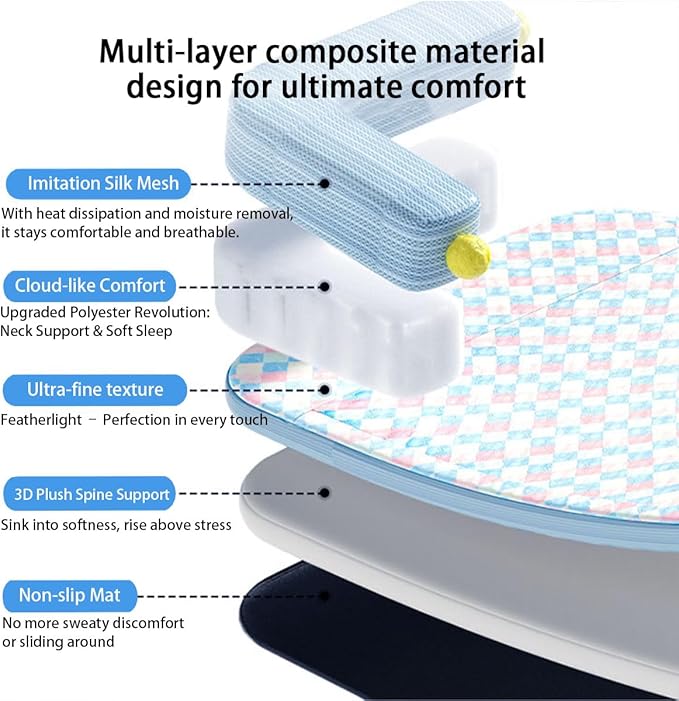 Multi-layer composite material design for ultimate comfort

Imitation Silk Mesh

With heat dissipation and moisture removal, it stays comfortable and breathable.

Cloud-like Comfort

Upgraded Polyester Revolution: Neck Support & Soft Sleep

Ultra-fine texture

Featherlight – Perfection in every touch

3D Plush Spine Support

Sink into softness, rise above stress

Non-slip Mat

No more sweaty discomfort or sliding around