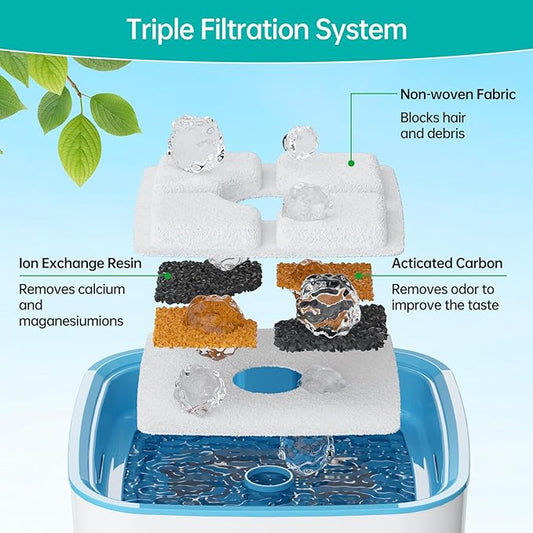 Triple Filtration System

Non-woven Fabric
Blocks hair and debris

Ion Exchange Resin
Removes calcium and maganesiumions

Acticated Carbon
Removes odor to improve the taste