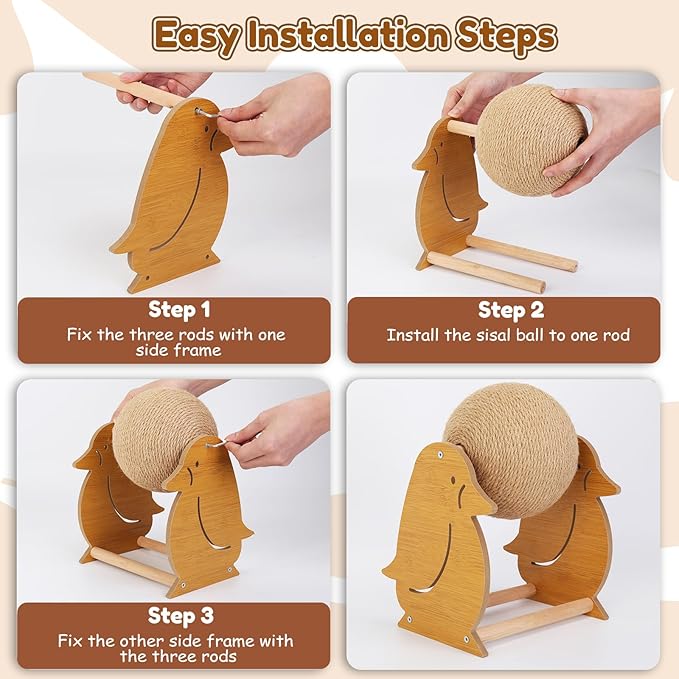 Easy Installation Steps

Step 1
Fix the three rods with one side frame

Step 2
Install the sisal ball to one rod

Step 3
Fix the other side frame with the three rods