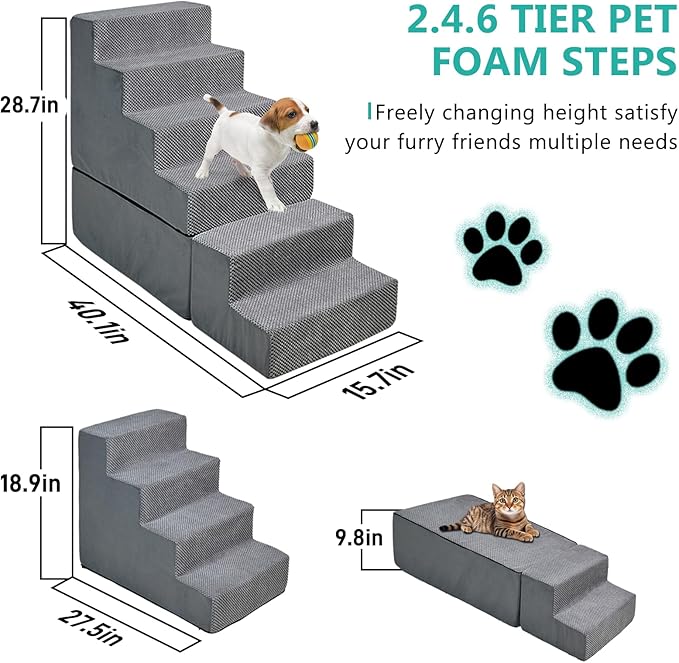 2.4.6 TIER PET FOAM STEPS

Freely changing height satisfy your furry friends multiple needs

28.7in

40.1in

15.7in

18.9in

27.5in

9.8in