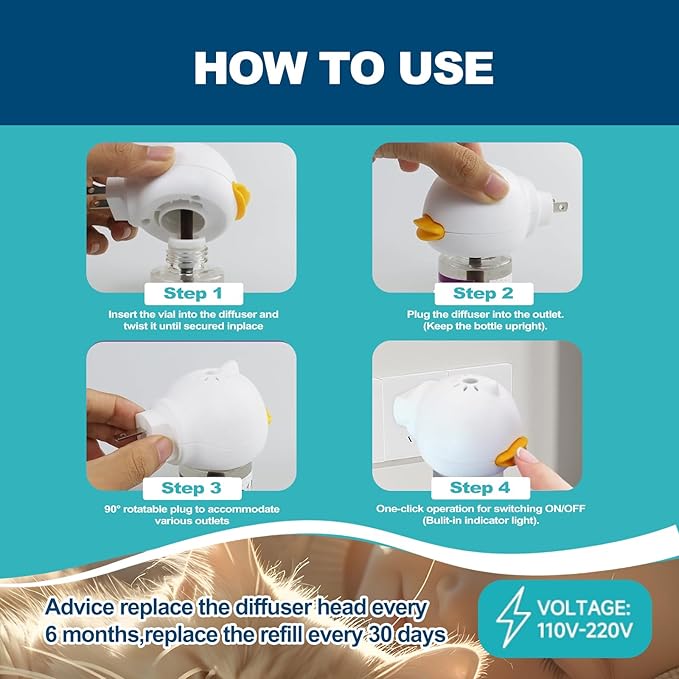 HOW TO USE

Step 1

Insert the vial into the diffuser and twist it until secured inplace

Step 2

Plug the diffuser into the outlet. (Keep the bottle upright).

Step 3

90° rotatable plug to accommodate various outlets

Step 4

One-click operation for switching ON/OFF (Bulit-in indicator light).

Advice replace the diffuser head every 6 months,replace the refill every 30 days

VOLTAGE: 110V-220V