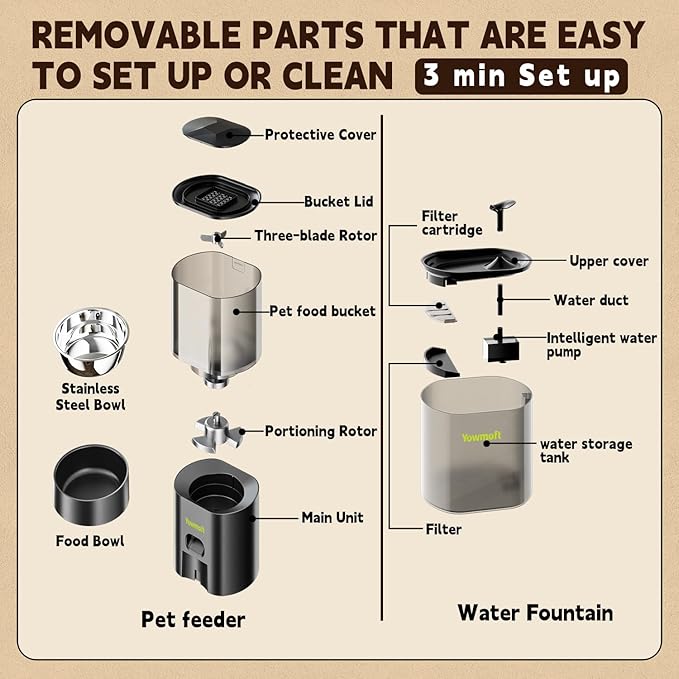 REMOVABLE PARTS THAT ARE EASY TO SET UP OR CLEAN 3 min Set up

Protective Cover

Bucket Lid

Three-blade Rotor

Pet food bucket

Stainless Steel Bowl

Portioning Rotor

Food Bowl

Yowmoft

Main Unit

Pet feeder

Filter cartridge

Upper cover

Water duct

Intelligent water pump

Yowmoft

water storage tank

Filter

Water Fountain