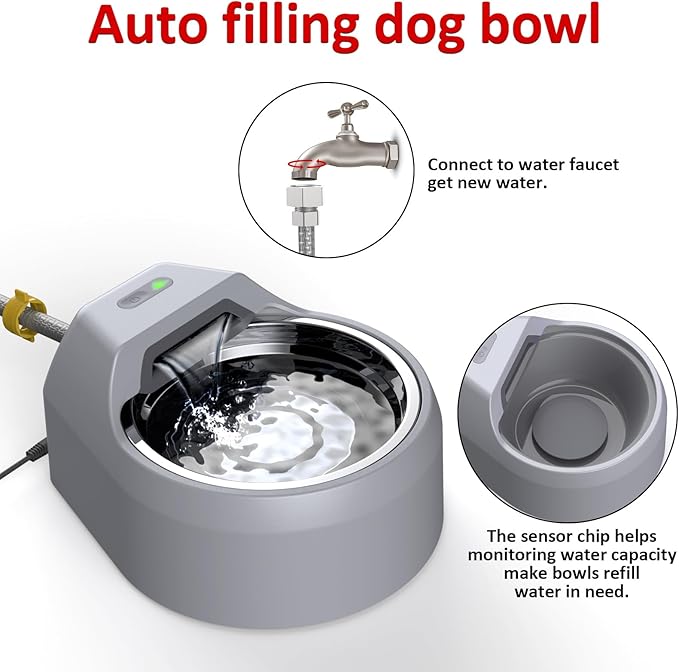 Auto filling dog bowl

Connect to water faucet get new water.

The sensor chip helps monitoring water capacity make bowls refill water in need.