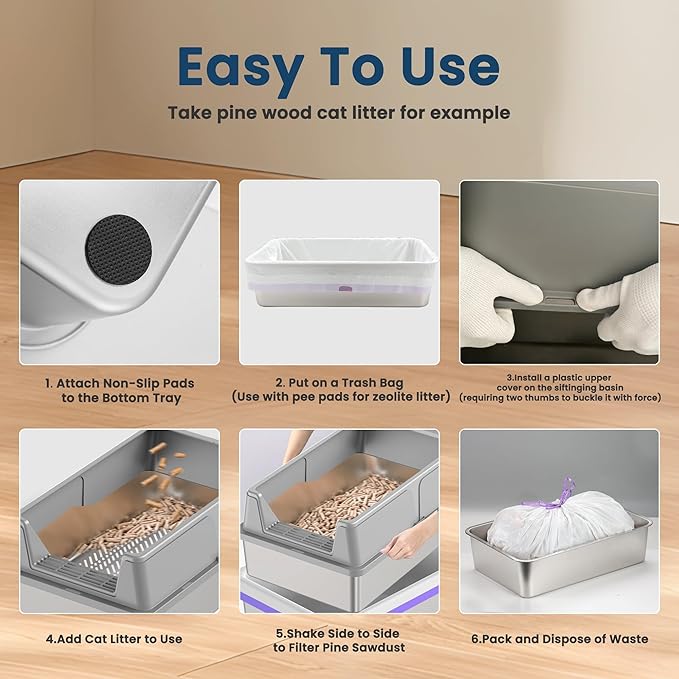 Easy To Use

Take pine wood cat litter for example

1. Attach Non-Slip Pads to the Bottom Tray

2. Put on a Trash Bag (Use with pee pads for zeolite litter)

3.Install a plastic upper cover on the siftinging basin (requiring two thumbs to buckle it with force)

4.Add Cat Litter to Use

5.Shake Side to Side to Filter Pine Sawdust

6.Pack and Dispose of Waste