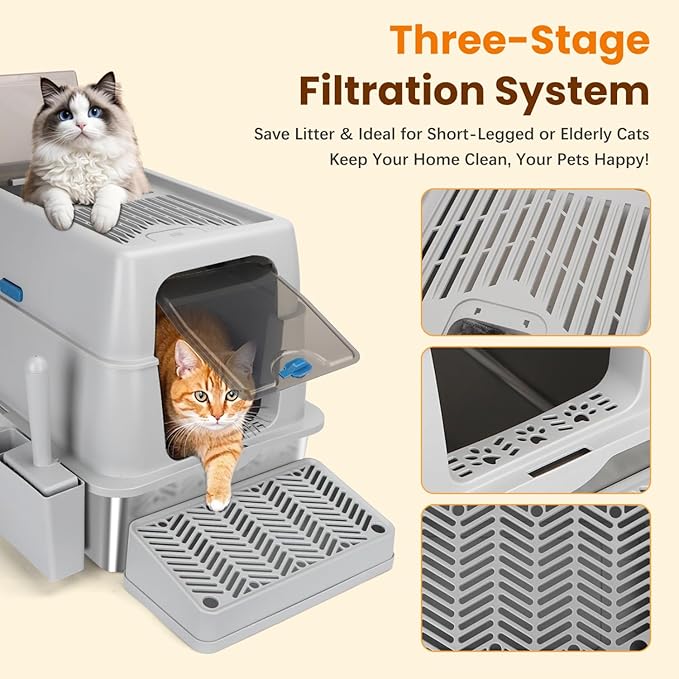 Three-Stage
Filtration System

Save Litter & Ideal for Short-Legged or Elderly Cats
Keep Your Home Clean, Your Pets Happy!