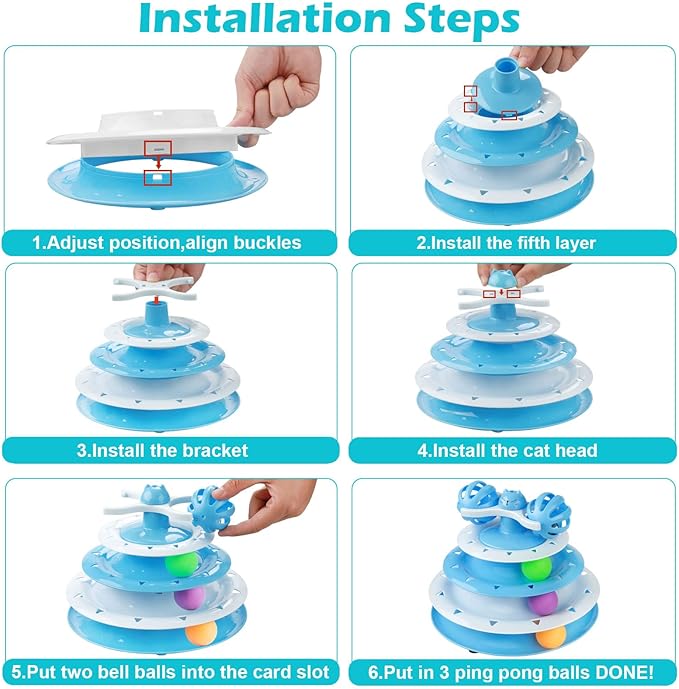 Installation Steps

1.Adjust position,align buckles

2.Install the fifth layer

3.Install the bracket

4.Install the cat head

5.Put two bell balls into the card slot

6.Put in 3 ping pong balls DONE!