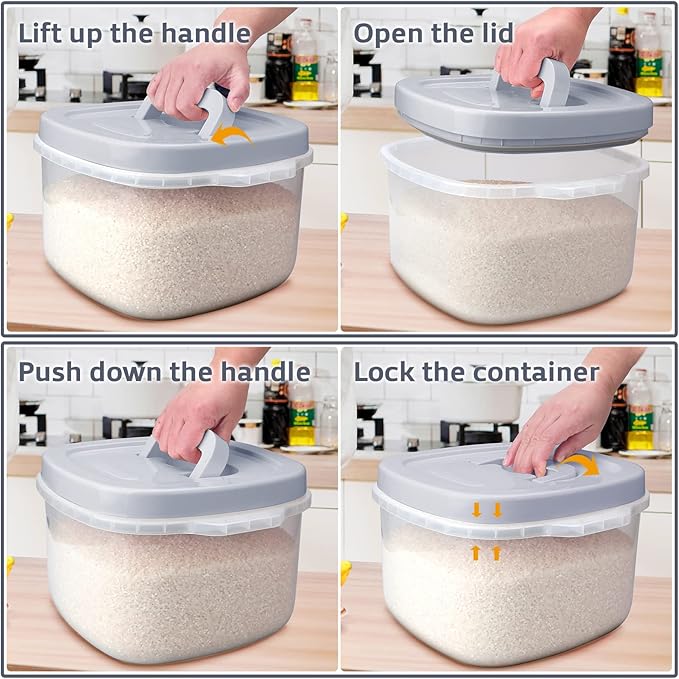 Lift up the handle

Open the lid

Push down the handle

Lock the container