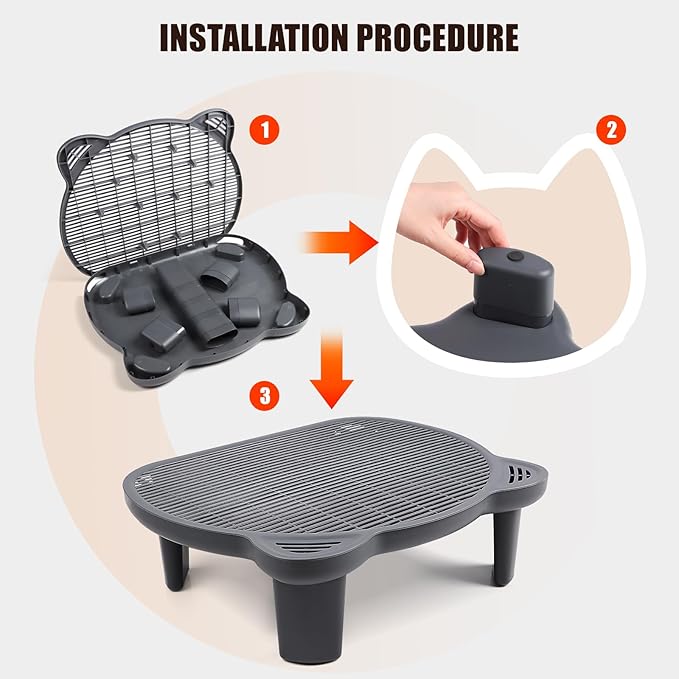 INSTALLATION PROCEDURE

1

2

3