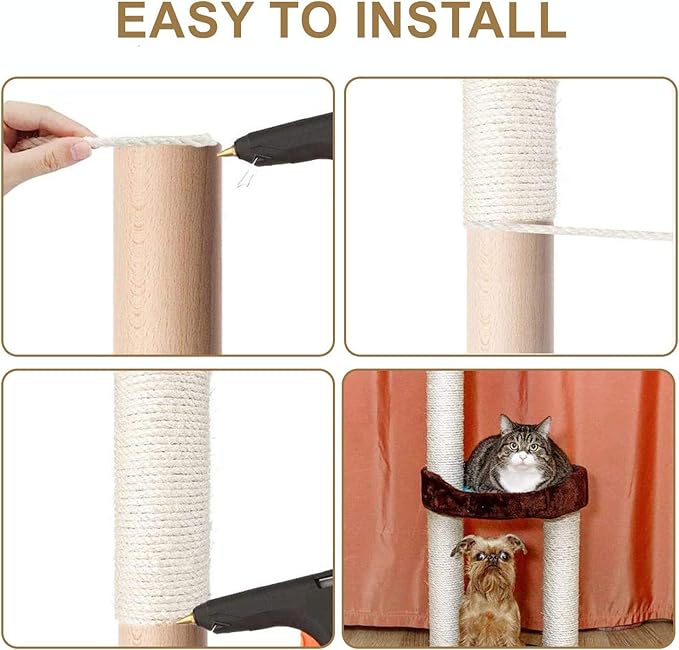 EASY TO INSTALL