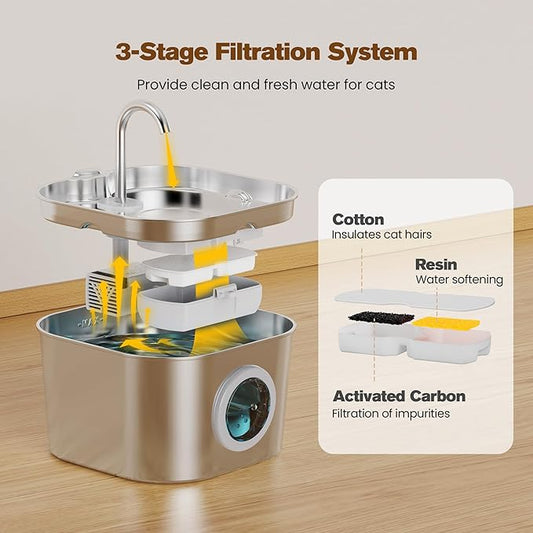 3-Stage Filtration System

Provide clean and fresh water for cats

Cotton
Insulates cat hairs

Resin
Water softening

Activated Carbon
Filtration of impurities