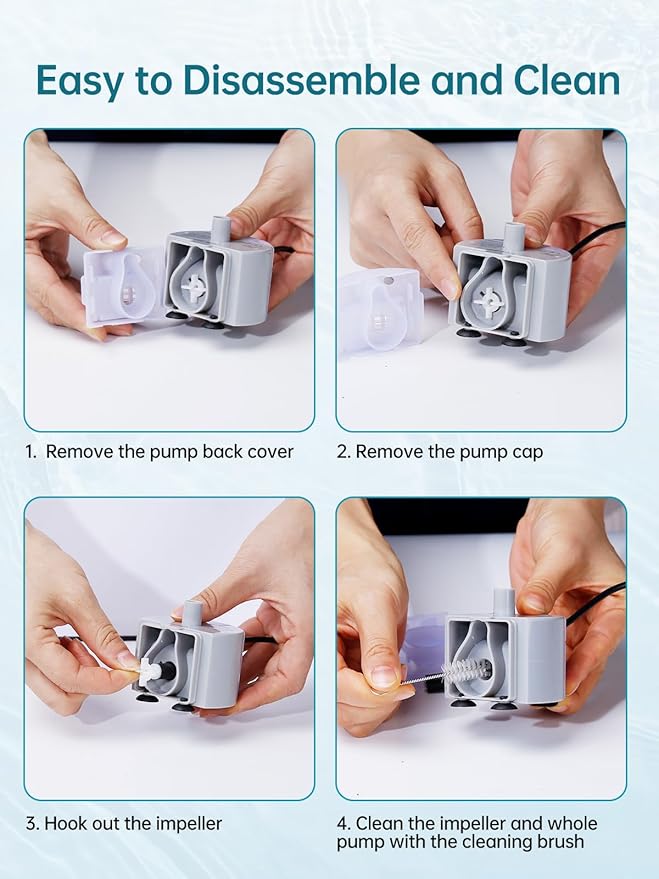 Easy to Disassemble and Clean

1. Remove the pump back cover

2. Remove the pump cap

3. Hook out the impeller

4. Clean the impeller and whole pump with the cleaning brush