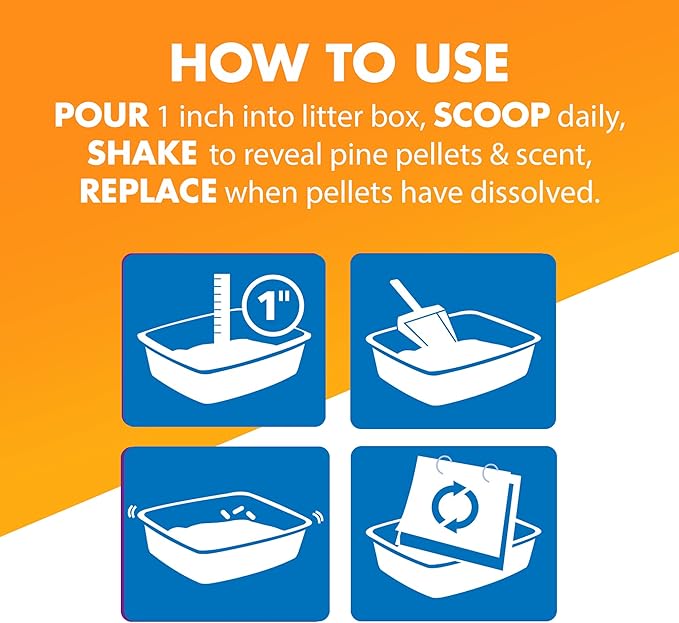 HOW TO USE

POUR 1 inch into litter box, SCOOP daily, SHAKE to reveal pine pellets & scent, REPLACE when pellets have dissolved.

1"