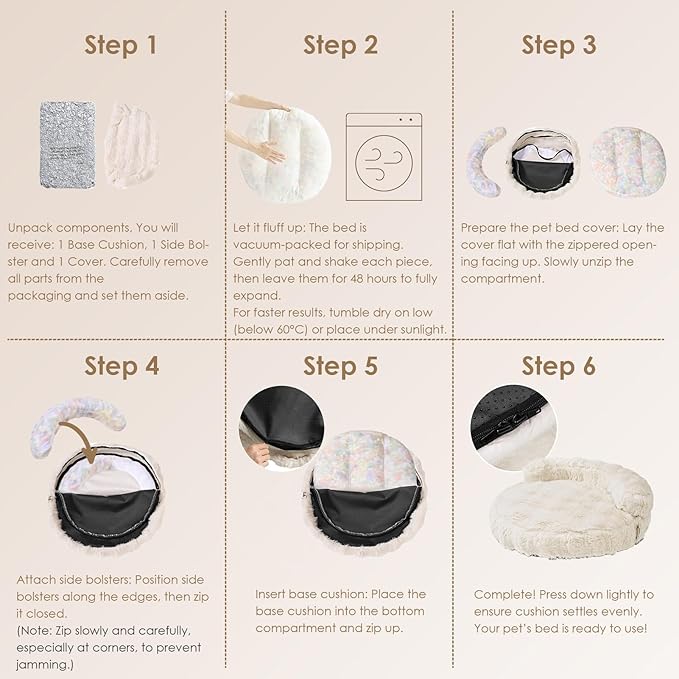 Step 1

Unpack components. You will receive: 1 Base Cushion, 1 Side Bolster and 1 Cover. Carefully remove all parts from the packaging and set them aside.

Step 2

Let it fluff up: The bed is vacuum-packed for shipping. Gently pat and shake each piece, then leave them for 48 hours to fully expand.
For faster results, tumble dry on low (below 60°C) or place under sunlight.

Step 3

Prepare the pet bed cover: Lay the cover flat with the zippered opening facing up. Slowly unzip the compartment.

Step 4

Attach side bolsters: Position side bolsters along the edges, then zip it closed.
(Note: Zip slowly and carefully, especially at corners, to prevent jamming.)

Step 5

Insert base cushion: Place the base cushion into the bottom compartment and zip up.

Step 6

Complete! Press down lightly to ensure cushion settles evenly. Your pet's bed is ready to use!