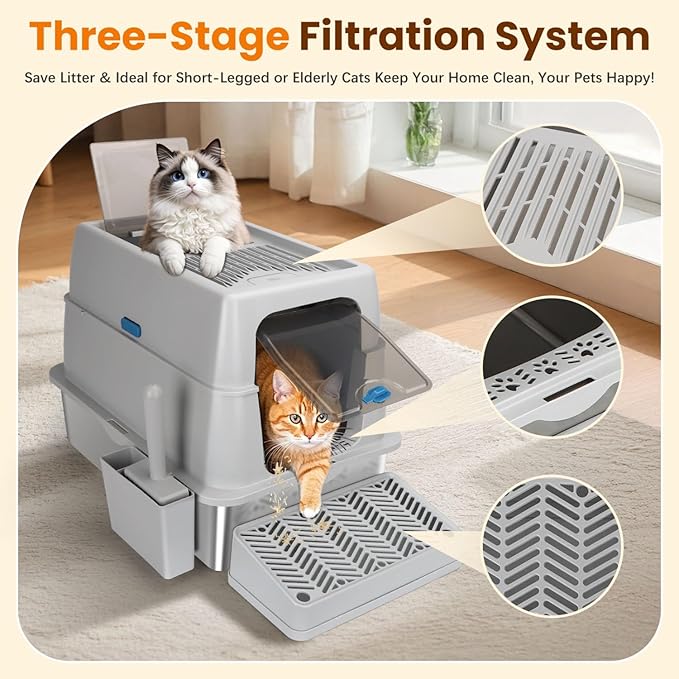 Three-Stage Filtration System

Save Litter & Ideal for Short-Legged or Elderly Cats Keep Your Home Clean, Your Pets Happy!