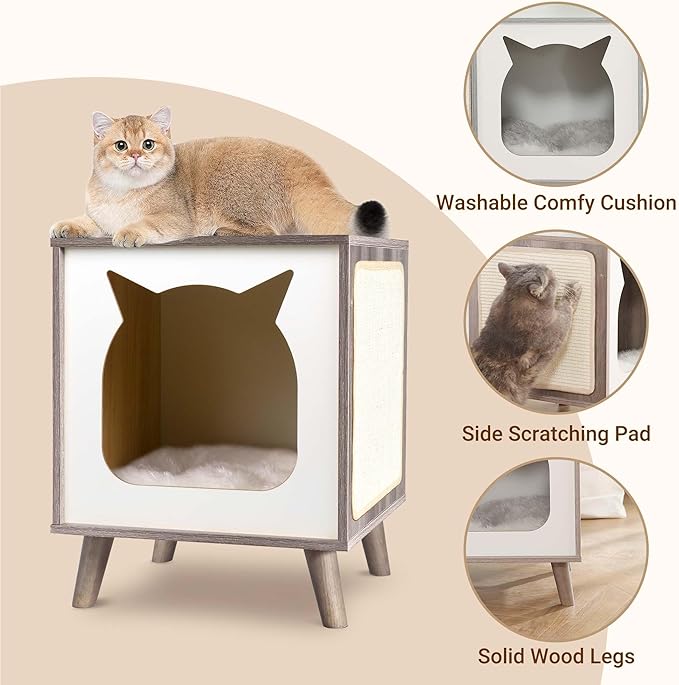 Washable Comfy Cushion

Side Scratching Pad

Solid Wood Legs