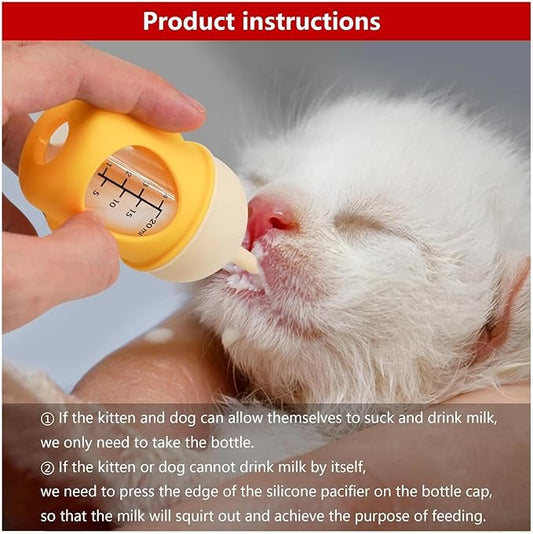 Product instructions

1
2
3
4
5
10
15
20 ml

① If the kitten and dog can allow themselves to suck and drink milk, we only need to take the bottle.
② If the kitten or dog cannot drink milk by itself, we need to press the edge of the silicone pacifier on the bottle cap, so that the milk will squirt out and achieve the purpose of feeding.