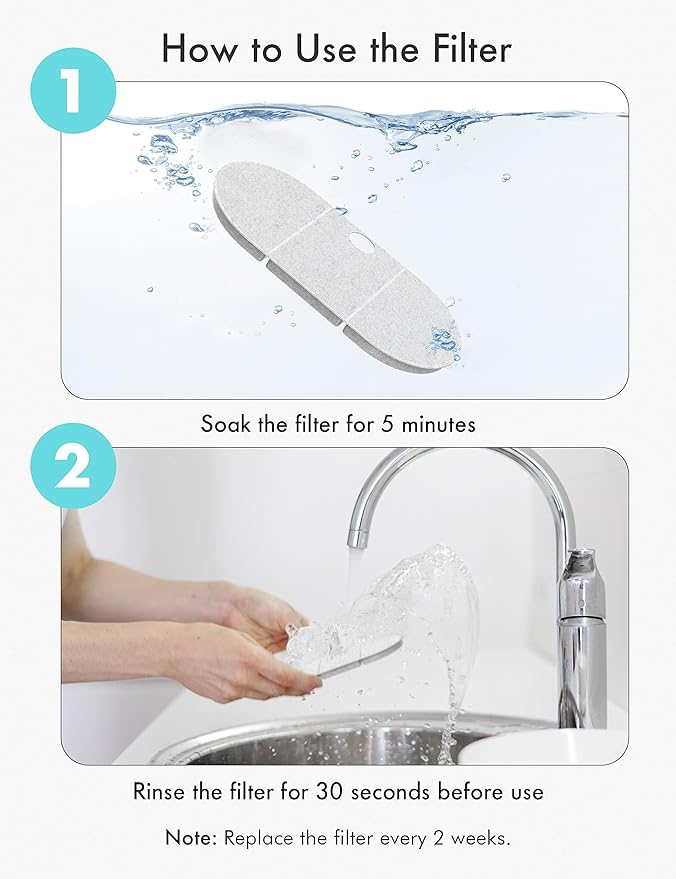 How to Use the Filter

1

Soak the filter for 5 minutes

2

Rinse the filter for 30 seconds before use

Note: Replace the filter every 2 weeks.