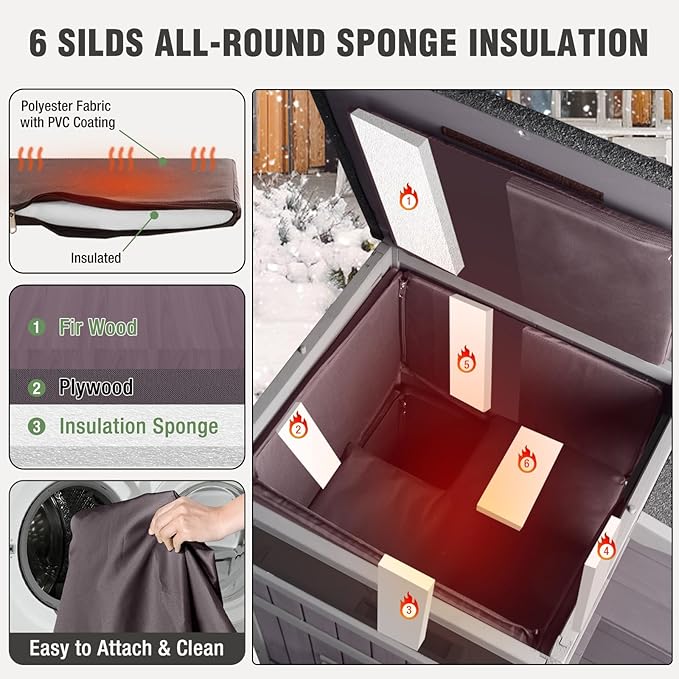 6 SILDS ALL-ROUND SPONGE INSULATION

Polyester Fabric with PVC Coating

Insulated

1 Fir Wood

2 Plywood

3 Insulation Sponge

Easy to Attach & Clean

1

5

2

6

4

3