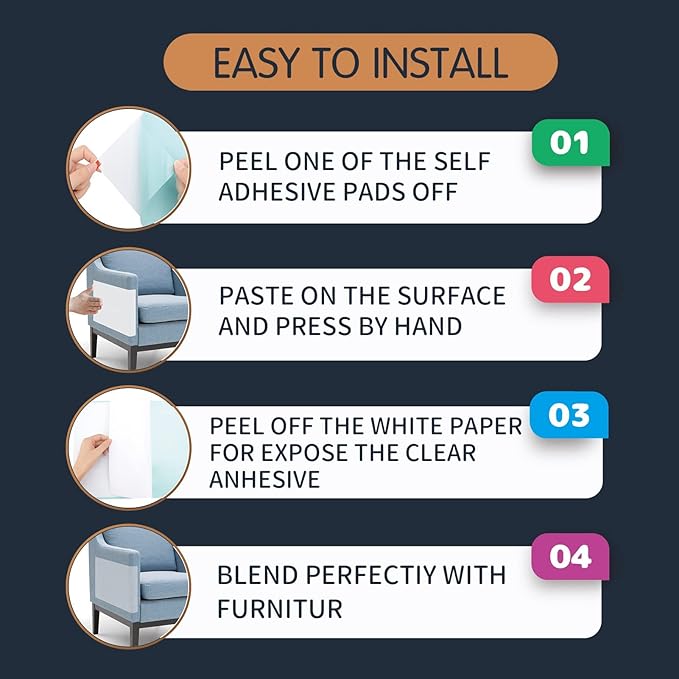 EASY TO INSTALL

01
PEEL ONE OF THE SELF ADHESIVE PADS OFF

02
PASTE ON THE SURFACE AND PRESS BY HAND

03
PEEL OFF THE WHITE PAPER FOR EXPOSE THE CLEAR ANHESIVE

04
BLEND PERFECTIY WITH FURNITUR