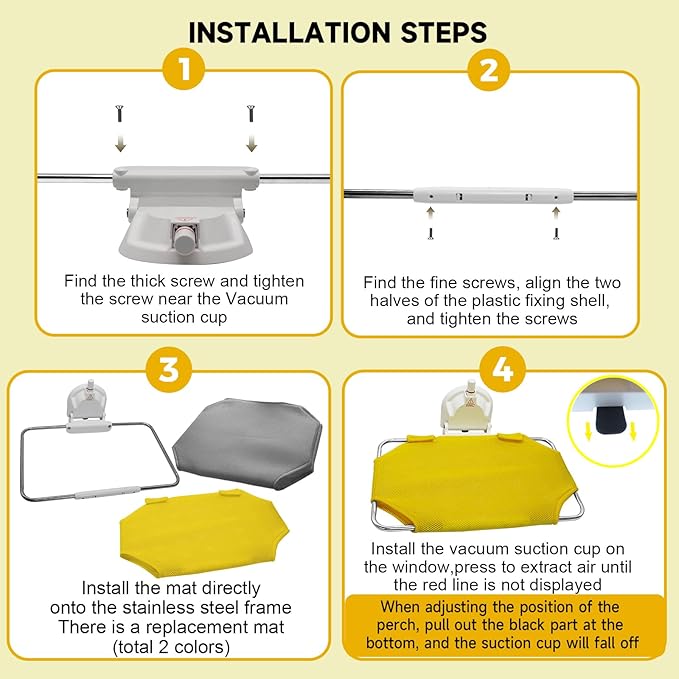 INSTALLATION STEPS

1

Find the thick screw and tighten the screw near the Vacuum suction cup

2

Find the fine screws, align the two halves of the plastic fixing shell, and tighten the screws

3

Install the mat directly onto the stainless steel frame There is a replacement mat (total 2 colors)

4

Install the vacuum suction cup on the window,press to extract air until the red line is not displayed

When adjusting the position of the perch, pull out the black part at the bottom, and the suction cup will fall off