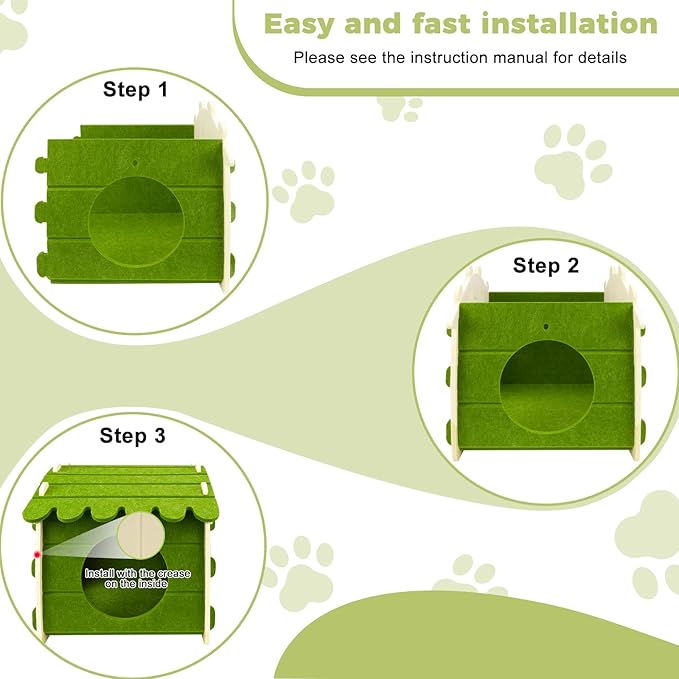 Easy and fast installation

Please see the instruction manual for details

Step 1

Step 2

Step 3

Install with the crease on the inside