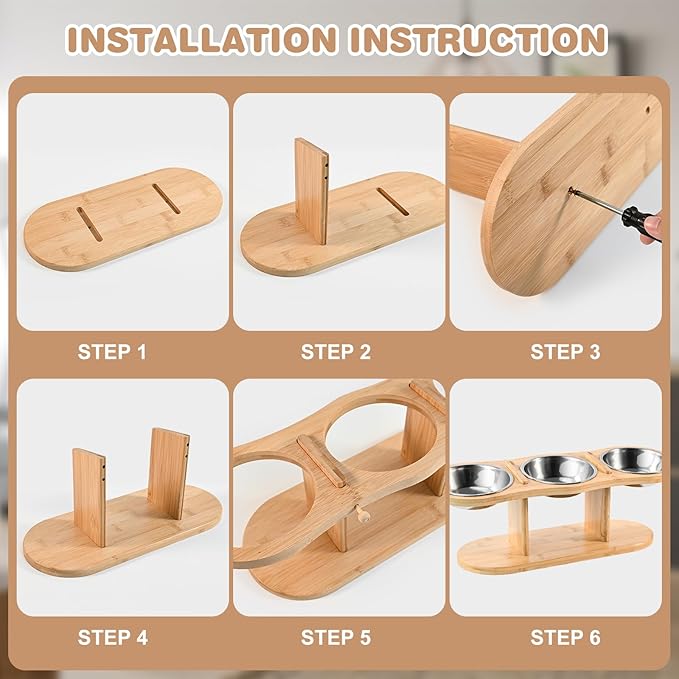 INSTALLATION INSTRUCTION

STEP 1

STEP 2

STEP 3

STEP 4

STEP 5

STEP 6