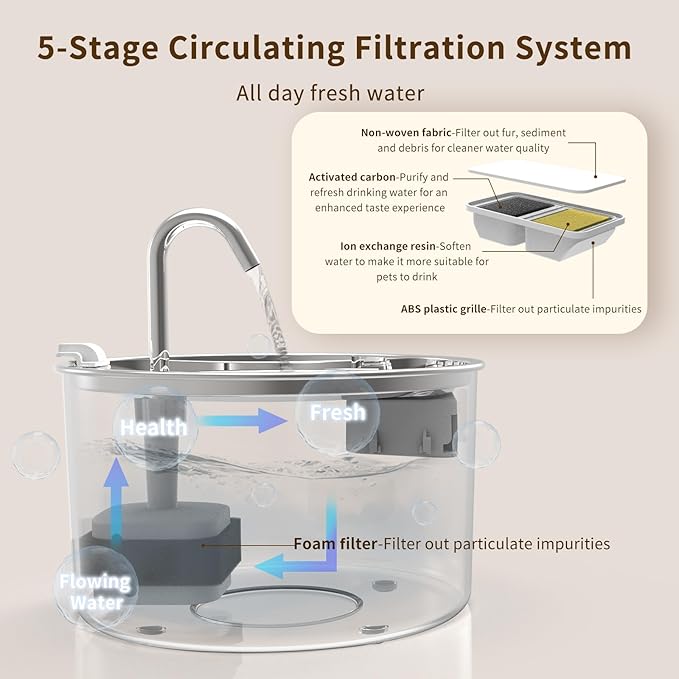 5-Stage Circulating Filtration System

All day fresh water

Non-woven fabric-Filter out fur, sediment and debris for cleaner water quality

Activated carbon-Purify and refresh drinking water for an enhanced taste experience

Ion exchange resin-Soften water to make it more suitable for pets to drink

ABS plastic grille-Filter out particulate impurities

Health

Fresh

Foam filter-Filter out particulate impurities

Flowing Water